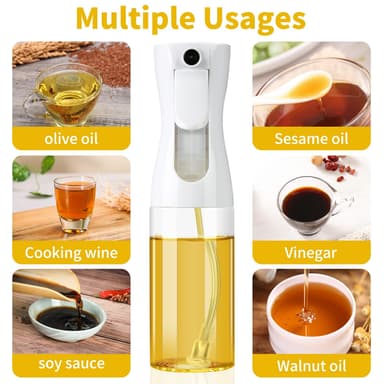 Multiple Usages

olive oil

Cooking wine

soy sauce

Sesame oil

Vinegar

Walnut oil