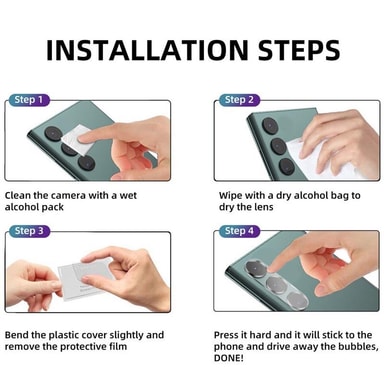 INSTALLATION STEPS

Step 1

Clean the camera with a wet alcohol pack

Step 2

Wipe with a dry alcohol bag to dry the lens

Step 3

Bend the plastic cover slightly and remove the protective film

Step 4

Press it hard and it will stick to the phone and drive away the bubbles, DONE!