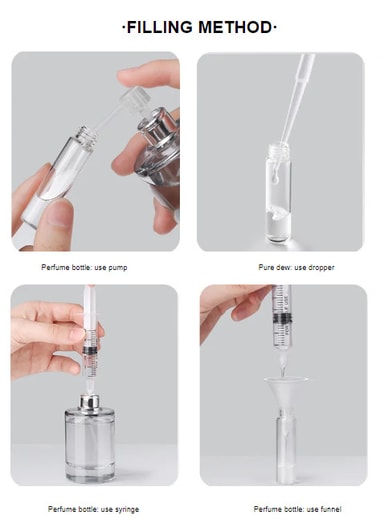 ·FILLING METHOD·

Perfume bottle: use pump

Pure dew: use dropper

Perfume bottle: use syringe

Perfume bottle: use funnel