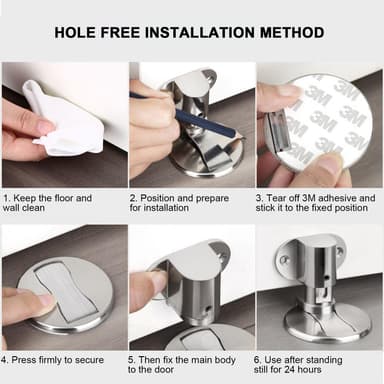 HOLE FREE INSTALLATION METHOD

3M 3M 3M 3M 3M 3M 3M

1. Keep the floor and wall clean

2. Position and prepare for installation

3. Tear off 3M adhesive and stick it to the fixed position

4. Press firmly to secure

5. Then fix the main body to the door

6. Use after standing still for 24 hours