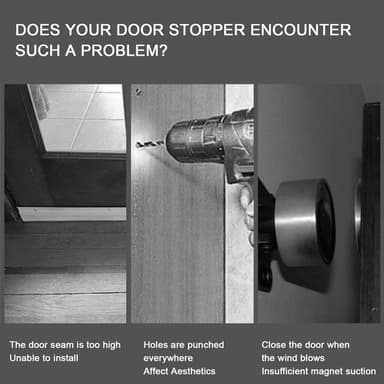 DOES YOUR DOOR STOPPER ENCOUNTER SUCH A PROBLEM?

The door seam is too high
Unable to install

Holes are punched everywhere
Affect Aesthetics

Close the door when the wind blows
Insufficient magnet suction