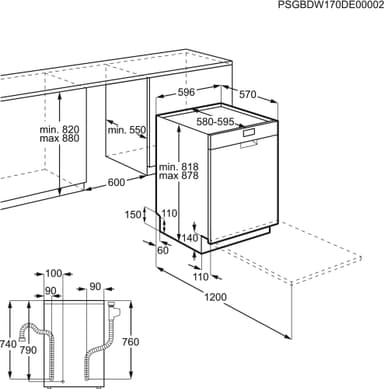 PSGBDW170DE00002

596
570
580-595
min. 820
max 880
min. 550
min. 818
max 878
600
150
110
140
60
110
1200
100
90
90
740
790
760