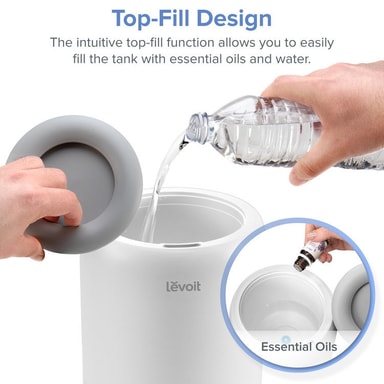 Top-Fill Design

The intuitive top-fill function allows you to easily fill the tank with essential oils and water.

lēvoit

Essential Oils