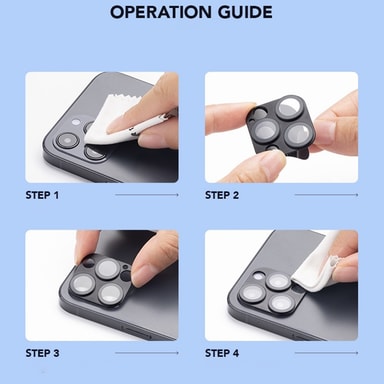 OPERATION GUIDE

STEP 1

STEP 2

STEP 3

STEP 4