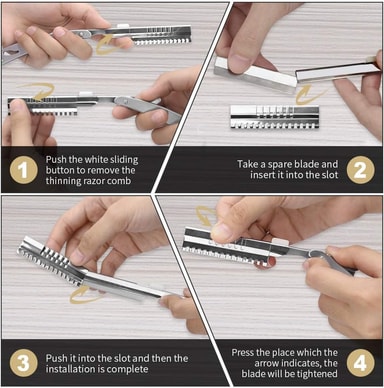 1 Push the white sliding button to remove the thinning razor comb

Take a spare blade and insert it into the slot 2

3 Push it into the slot and then the installation is complete

Press the place which the arrow indicates, the blade will be tightened 4