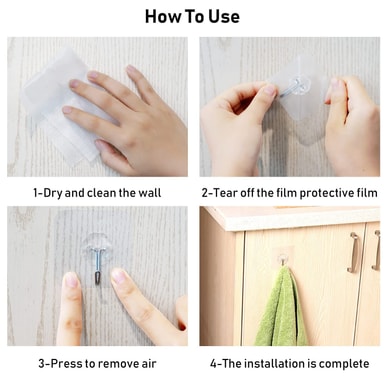 How To Use

1-Dry and clean the wall

2-Tear off the film protective film

3-Press to remove air

4-The installation is complete