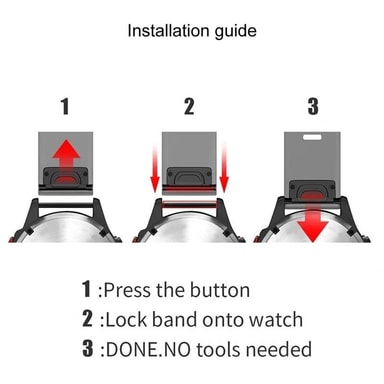 Installation guide

1

2

3

1 :Press the button

2 :Lock band onto watch

3 :DONE.NO tools needed