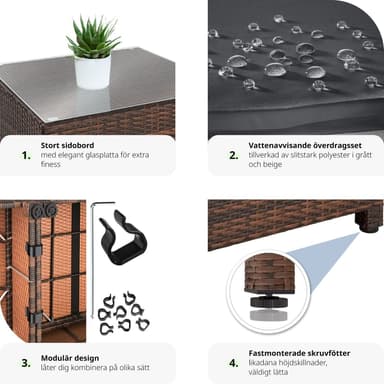 1. Stort sidobord
med elegant glasplatta för extra finess

2. Vattenavvisande överdragsset
tillverkad av slitstark polyester i grått och beige

3. Modulär design
låter dig kombinera på olika sätt

4. Fastmonterade skruvfötter
likadana höjdskillnader, väldigt lätta