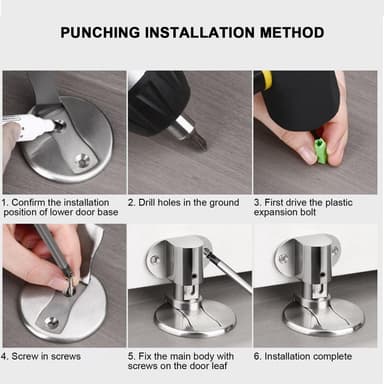 PUNCHING INSTALLATION METHOD

1. Confirm the installation position of lower door base

2. Drill holes in the ground

3. First drive the plastic expansion bolt

4. Screw in screws

5. Fix the main body with screws on the door leaf

6. Installation complete