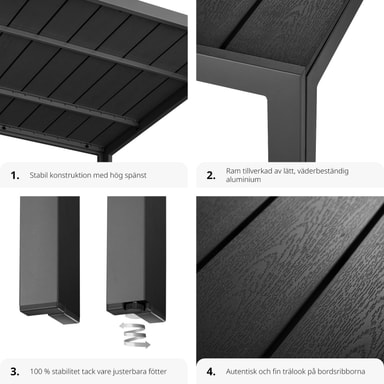 1. Stabil konstruktion med hög spänst

2. Ram tillverkad av lätt, väderbeständig aluminium

3. 100 % stabilitet tack vare justerbara fötter

4. Autentisk och fin trälook på bordsribborna