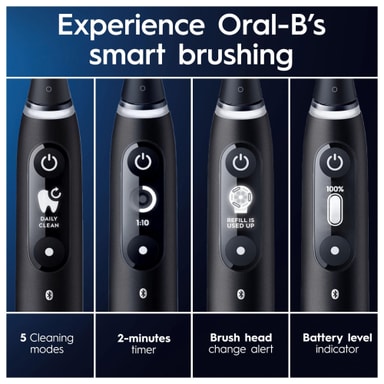 Experience Oral-B's smart brushing

DAILY CLEAN

1:10

REFILL IS USED UP

100%

5 Cleaning modes

2-minutes timer

Brush head change alert

Battery level indicator