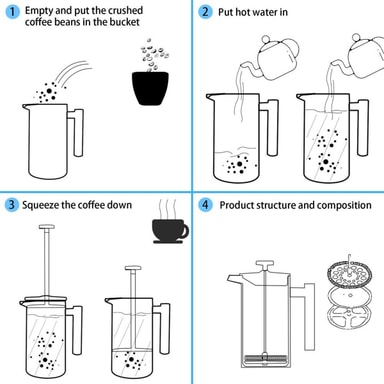 1 Empty and put the crushed coffee beans in the bucket

2 Put hot water in

3 Squeeze the coffee down

4 Product structure and composition