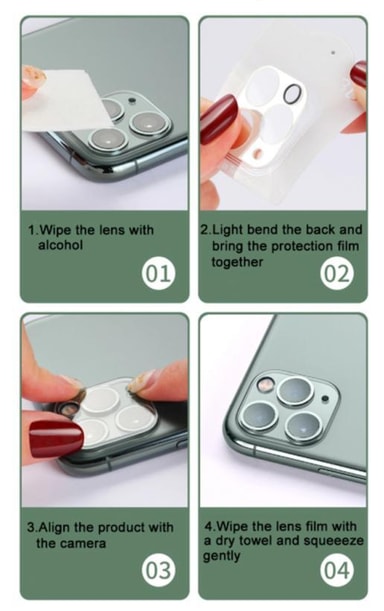 1.Wipe the lens with alcohol

01

2.Light bend the back and bring the protection film together

02

3.Align the product with the camera

03

4.Wipe the lens film with a dry towel and squeeeze gently

04