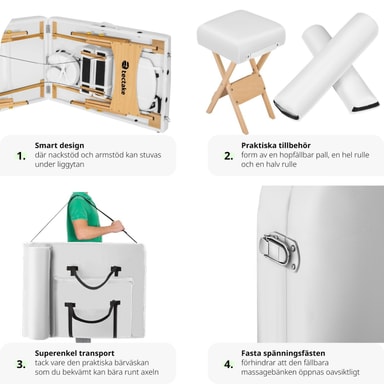 tectake

1. Smart design
där nackstöd och armstöd kan stuvas under liggytan

2. Praktiska tillbehör
form av en hopfällbar pall, en hel rulle och en halv rulle

3. Superenkel transport
tack vare den praktiska bärväskan som du bekvämt kan bära runt axeln

4. Fasta spänningsfästen
förhindrar att den fällbara massagebänken öppnas oavsiktligt