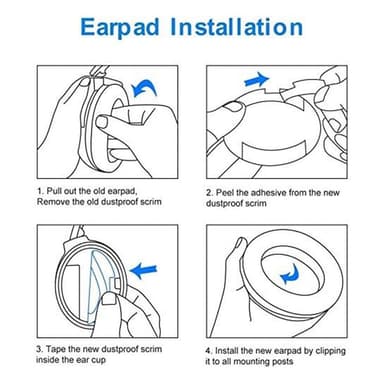 Earpad Installation

1. Pull out the old earpad, Remove the old dustproof scrim

2. Peel the adhesive from the new dustproof scrim

3. Tape the new dustproof scrim inside the ear cup

4. Install the new earpad by clipping it to all mounting posts