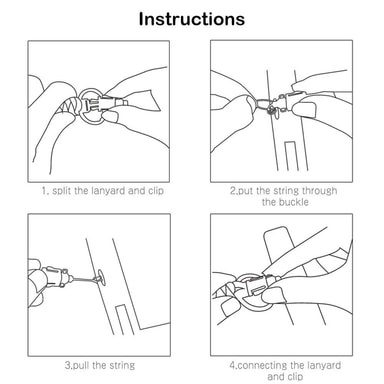 Instructions

1. split the lanyard and clip

2.put the string through the buckle

3.pull the string

4.connecting the lanyard and clip