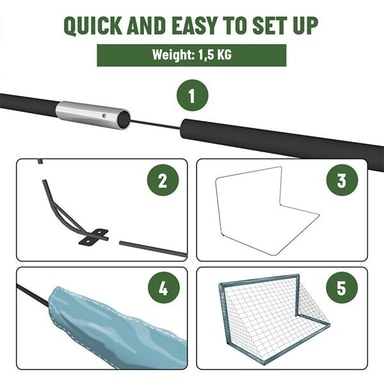 QUICK AND EASY TO SET UP

Weight: 1,5 KG

1

2

3

4

5