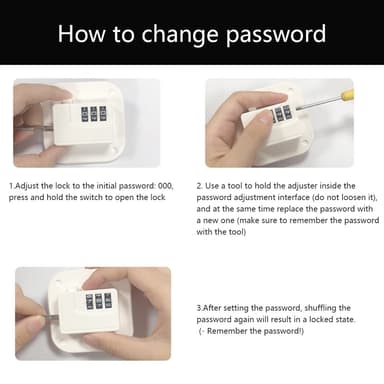 How to change password

1.Adjust the lock to the initial password: 000, press and hold the switch to open the lock

2. Use a tool to hold the adjuster inside the password adjustment interface (do not loosen it), and at the same time replace the password with a new one (make sure to remember the password with the tool)

3.After setting the password, shuffling the password again will result in a locked state. (- Remember the password!)