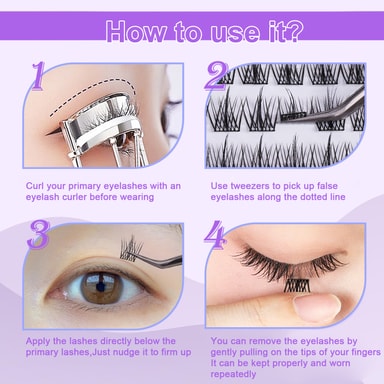 How to use it?

1

Curl your primary eyelashes with an eyelash curler before wearing

2

Use tweezers to pick up false eyelashes along the dotted line

3

Apply the lashes directly below the primary lashes,Just nudge it to firm up

4

You can remove the eyelashes by gently pulling on the tips of your fingers It can be kept properly and worn repeatedly