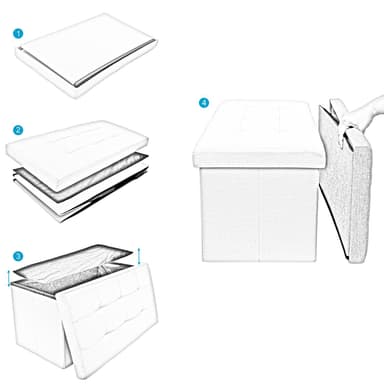 1

2

3

4