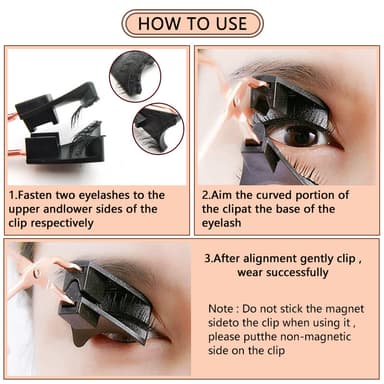 HOW TO USE

1.Fasten two eyelashes to the upper andlower sides of the clip respectively

2.Aim the curved portion of the clipat the base of the eyelash

3.After alignment gently clip , wear successfully

Note : Do not stick the magnet sideto the clip when using it , please putthe non-magnetic side on the clip