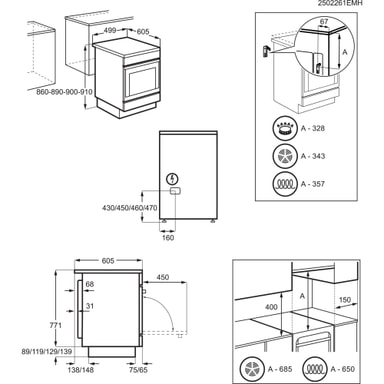 2502261EMH

499
605
860-890-900-910

67
A
A - 328
A - 343
A - 357

430/450/460/470
160

605
450
68
31
771
89/119/129/139
138/148
75/65

400
A
150
A - 685
A - 650