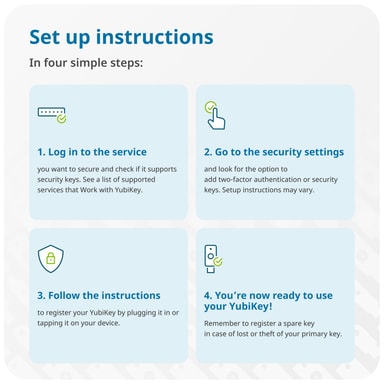 Set up instructions

In four simple steps:

1. Log in to the service

you want to secure and check if it supports security keys. See a list of supported services that Work with YubiKey.

2. Go to the security settings

and look for the option to add two-factor authentication or security keys. Setup instructions may vary.

3. Follow the instructions

to register your YubiKey by plugging it in or tapping it on your device.

4. You're now ready to use your YubiKey!

Remember to register a spare key in case of lost or theft of your primary key.