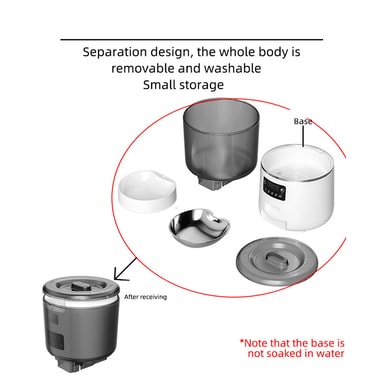 Separation design, the whole body is removable and washable
Small storage

Base

After receiving

*Note that the base is not soaked in water