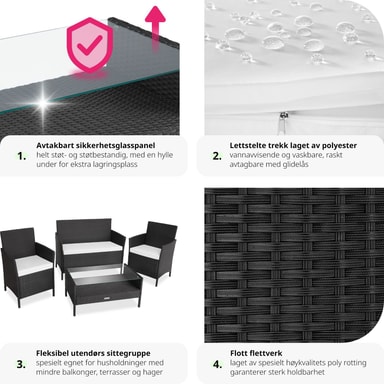 1. Avtakbart sikkerhetsglasspanel
helt støt- og støtbestandig, med en hylle under for ekstra lagringsplass

2. Lettstelte trekk laget av polyester
vannavvisende og vaskbare, raskt avtagbare med glidelås

3. Fleksibel utendørs sittegruppe
spesielt egnet for husholdninger med mindre balkonger, terrasser og hager

4. Flott flettverk
laget av spesielt høykvalitets poly rotting garanterer sterk holdbarhet