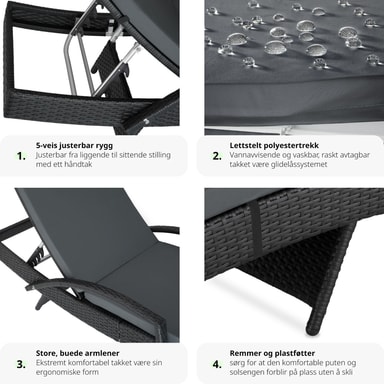 1. 5-veis justerbar rygg
Justerbar fra liggende til sittende stilling med ett håndtak

2. Lettstelt polyestertrekk
Vannavvisende og vaskbar, raskt avtagbar takket være glidelåssystemet

3. Store, buede armlener
Ekstremt komfortabel takket være sin ergonomiske form

4. Remmer og plastføtter
sørg for at den komfortable puten og solsengen forblir på plass uten å skli