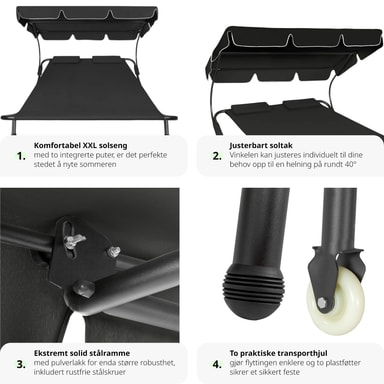 1. Komfortabel XXL solseng
med to integrerte puter, er det perfekte stedet å nyte sommeren

2. Justerbart soltak
Vinkelen kan justeres individuelt til dine behov opp til en helning på rundt 40°

3. Ekstremt solid stålramme
med pulverlakk for enda større robusthet, inkludert rustfrie stålskruer

4. To praktiske transporthjul
gjør flyttingen enklere og to plastføtter sikrer et sikkert feste