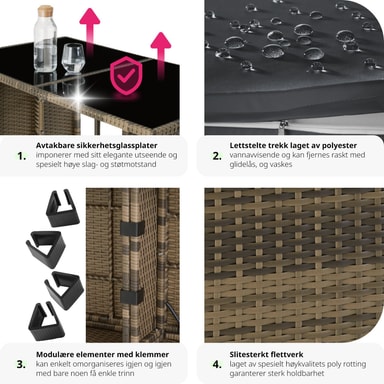 1. Avtakbare sikkerhetsglassplater
imponerer med sitt elegante utseende og spesielt høye slag- og støtmotstand

2. Lettstelte trekk laget av polyester
vannavvisende og kan fjernes raskt med glidelås, og vaskes

3. Modulære elementer med klemmer
kan enkelt omorganiseres igjen og igjen med bare noen få enkle trinn

4. Slitesterkt flettverk
laget av spesielt høykvalitets poly rotting garanterer sterk holdbarhet