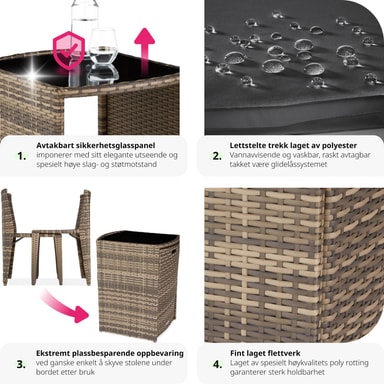 1. Avtakbart sikkerhetsglasspanel
imponerer med sitt elegante utseende og spesielt høye slag- og støtmotstand

2. Lettstelte trekk laget av polyester
Vannavvisende og vaskbar, raskt avtagbar takket være glidelåssystemet

3. Ekstremt plassbesparende oppbevaring
ved ganske enkelt å skyve stolene under bordet etter bruk

4. Fint laget flettverk
Laget av spesielt høykvalitets poly rotting garanterer sterk holdbarhet