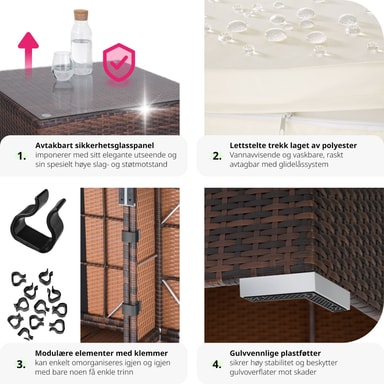 1. Avtakbart sikkerhetsglasspanel
imponerer med sitt elegante utseende og sin spesielt høye slag- og støtmotstand

2. Lettstelte trekk laget av polyester
Vannavvisende og vaskbare, raskt avtagbar med glidelåssystem

3. Modulære elementer med klemmer
kan enkelt omorganiseres igjen og igjen med bare noen få enkle trinn

4. Gulvvennlige plastføtter
sikrer høy stabilitet og beskytter gulvoverflater mot skader