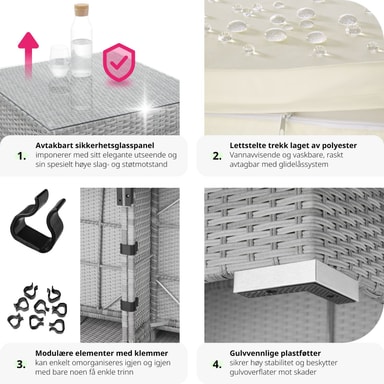 1. Avtakbart sikkerhetsglasspanel
imponerer med sitt elegante utseende og sin spesielt høye slag- og støtmotstand

2. Lettstelte trekk laget av polyester
Vannavvisende og vaskbare, raskt avtagbar med glidelåssystem

3. Modulære elementer med klemmer
kan enkelt omorganiseres igjen og igjen med bare noen få enkle trinn

4. Gulvvennlige plastføtter
sikrer høy stabilitet og beskytter gulvoverflater mot skader