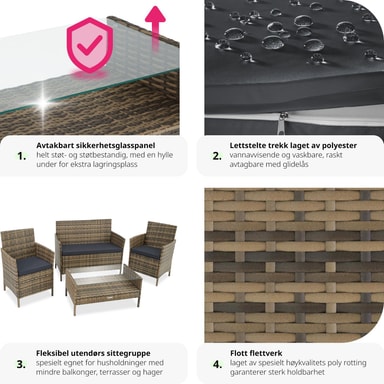 1. Avtakbart sikkerhetsglasspanel
helt støt- og støtbestandig, med en hylle under for ekstra lagringsplass

2. Lettstelte trekk laget av polyester
vannavvisende og vaskbare, raskt avtagbare med glidelås

3. Fleksibel utendørs sittegruppe
spesielt egnet for husholdninger med mindre balkonger, terrasser og hager

4. Flott flettverk
laget av spesielt høykvalitets poly rotting garanterer sterk holdbarhet