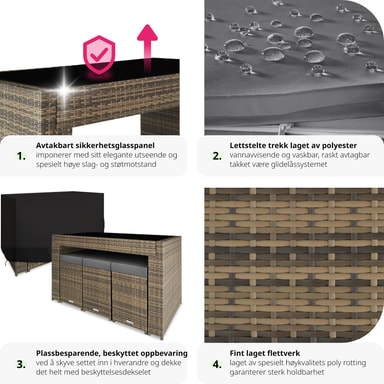 1.
Avtakbart sikkerhetsglasspanel
imponerer med sitt elegante utseende og spesielt høye slag- og støtmotstand

2.
Lettstelte trekk laget av polyester
vannavvisende og vaskbar, raskt avtagbar takket være glidelåssystemet

3.
Plassbesparende, beskyttet oppbevaring
ved å skyve settet inn i hverandre og dekke det helt med beskyttelsesdekselet

4.
Fint laget flettverk
laget av spesielt høykvalitets poly rotting garanterer sterk holdbarhet