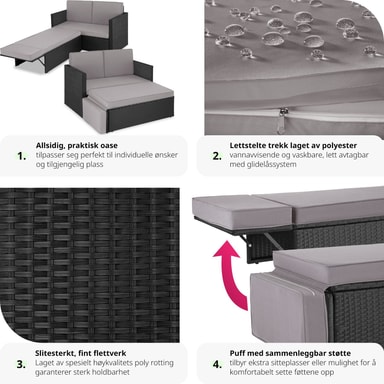 1. Allsidig, praktisk oase
tilpasser seg perfekt til individuelle ønsker og tilgjengelig plass

2. Lettstelte trekk laget av polyester
vannavvisende og vaskbare, lett avtagbar med glidelåssystem

3. Slitesterkt, fint flettverk
Laget av spesielt høykvalitets poly rotting garanterer sterk holdbarhet

4. Puff med sammenleggbar støtte
tilbyr ekstra sitteplasser eller mulighet for å komfortabelt sette føttene opp