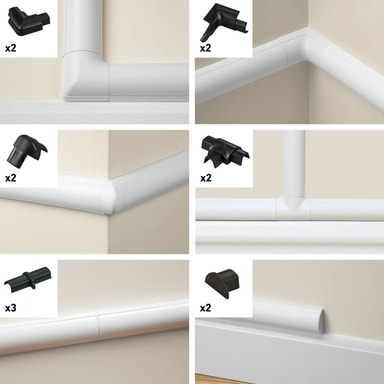 x2

x2

x2

x2

x3

x2