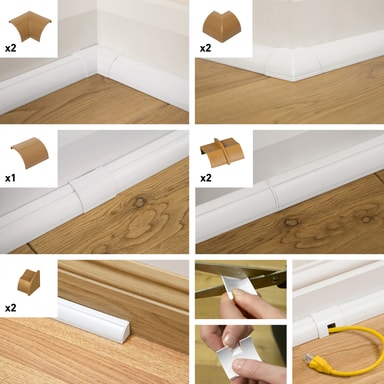 x2

x2

x1

x2

x2