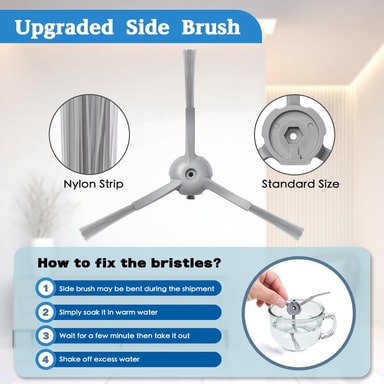 Upgraded Side Brush

Nylon Strip

Standard Size

How to fix the bristles?

1 Side brush may be bent during the shipment

2 Simply soak it in warm water

3 Wait for a few minute then take it out

4 Shake off excess water