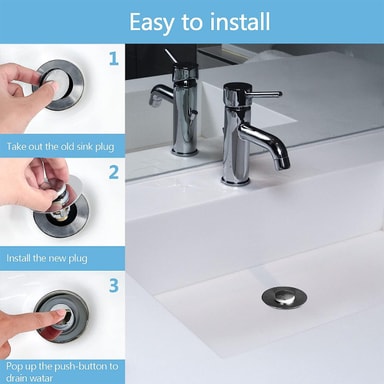 Easy to install

1

Take out the old sink plug

2

Install the new plug

3

Pop up the push-button to drain watar