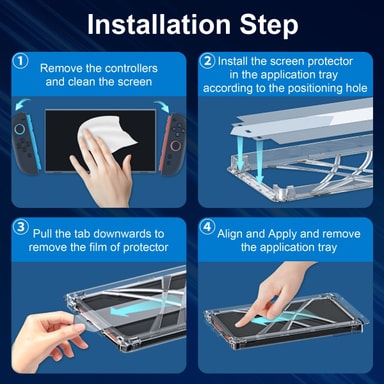 Installation Step

① Remove the controllers and clean the screen

② Install the screen protector in the application tray according to the positioning hole

③ Pull the tab downwards to remove the film of protector

④ Align and Apply and remove the application tray