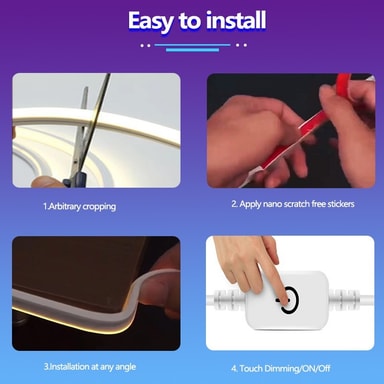 Easy to install

1.Arbitrary cropping

2. Apply nano scratch free stickers

3.Installation at any angle

4. Touch Dimming/ON/Off